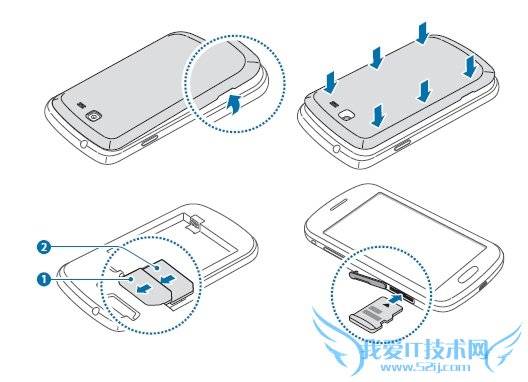 2
1
我爱IT技术网
www.52ij.com