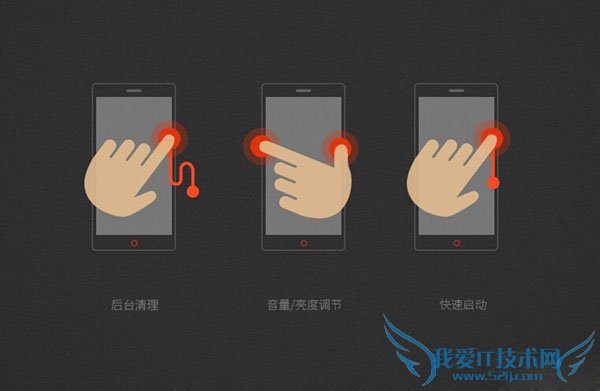 后台清理

音量/亮度调节

快速启动

我爱IT技术网
www.52ij.com