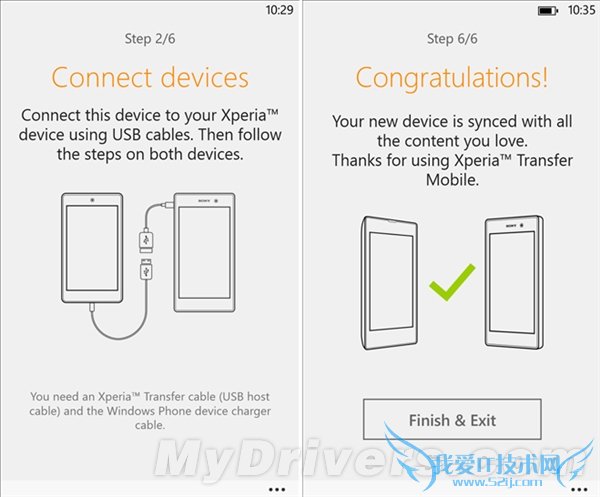 10:29

Step 2/6

Connect devices

Connect this device to your Xperia™ device using USB cables. Then follow the steps on both devices.

SONY

You need an Xperia™ Transfer cable (USB host cable) and the Windows Phone device charger cable.

...

10:35

Step 6/6

Congratulations!

Your new device is synced with all the content you love.
Thanks for using Xperia™ Transfer Mobile.

SONY

Finish & Exit

...

MyDrivers.com

我爱IT技术网
www.52ij.com