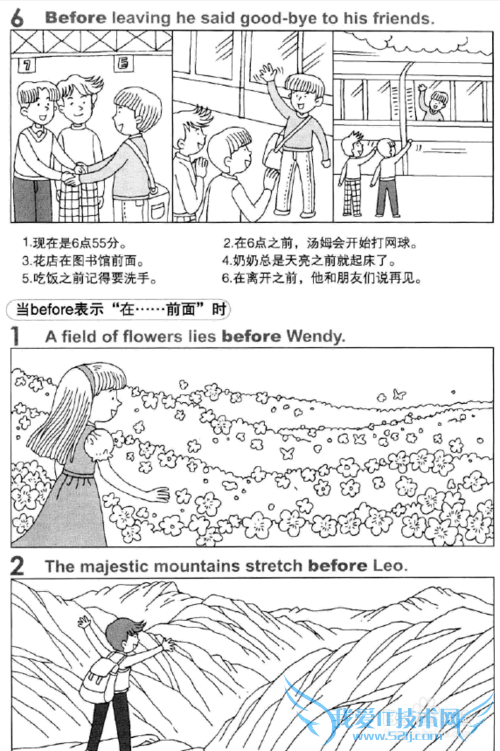 6 Before leaving he said good-bye to his friends.

7

5

1.现在是6点55分。
2.在6点之前，汤姆会开始打网球。
3.花店在图书馆前面。
4.奶奶总是天亮之前就起床了。
5.吃饭之前记得要洗手。
6.在离开之前，他和朋友们说再见。

当before表示“在……前面”时

1 A field of flowers lies before Wendy.

2 The majestic mountains stretch before Leo.

我爱IT技术网
www.52ij.com